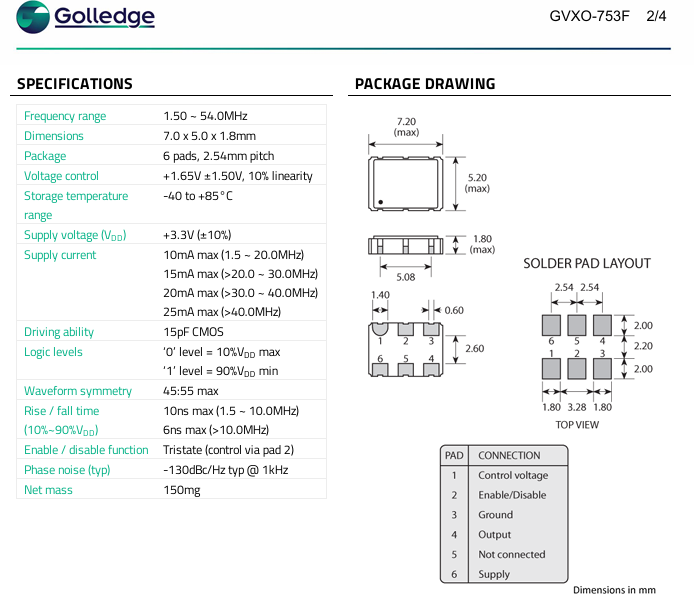 Golledge

GVXO-753F 2/4

SPECIFICATIONS

| | |
|---|---|
| Frequency range | 1.50 ~ 54.0MHz |
| Dimensions | 7.0 x 5.0 x 1.8mm |
| Package | 6 pads, 2.54mm pitch |
| Voltage control | +1.65V ±1.50V, 10% linearity |
| Storage temperature range | -40 to +85°C |
| Supply voltage ($V_{DD}$) | +3.3V (±10%) |
| Supply current | 10mA max (1.5 ~ 20.0MHz) 15mA max (>20.0 ~ 30.0MHz) 20mA max (>30.0 ~ 40.0MHz) 25mA max (>40.0MHz) |
| Driving ability | 15pF CMOS |
| Logic levels | '0' level = 10%$V_{DD}$ max '1' level = 90%$V_{DD}$ min |
| Waveform symmetry | 45:55 max |
| Rise / fall time (10%~90%$V_{DD}$) | 10ns max (1.5 ~ 10.0MHz) 6ns max (>10.0MHz) |
| Enable / disable function | Tristate (control via pad 2) |
| Phase noise (typ) | -130dBc/Hz typ @ 1kHz |
| Net mass | 150mg |

PACKAGE DRAWING

7.20 (max)

5.20 (max)

1.80 (max)

5.08

1.40

0.60

1 2 3

6 5 4

2.60

SOLDER PAD LAYOUT

2.54 2.54

6 5 4

1 2 3

2.00

2.20

2.00

1.80 3.28 1.80

TOP VIEW

| PAD | CONNECTION |
|---|---|
| 1 | Control voltage |
| 2 | Enable/Disable |
| 3 | Ground |
| 4 | Output |
| 5 | Not connected |
| 6 | Supply |

Dimensions in mm